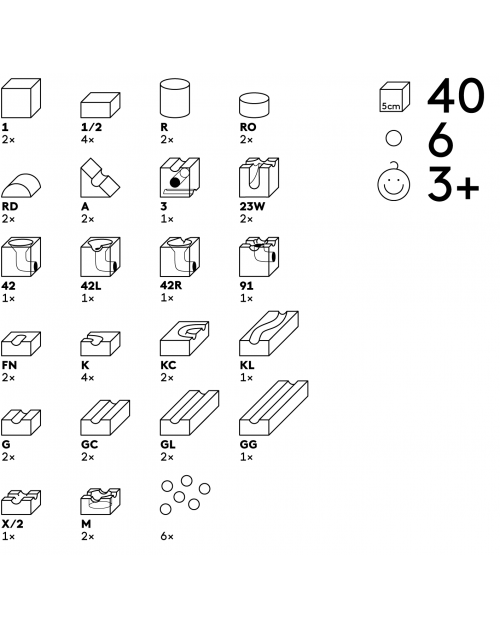 1
2×

1/2
4×

R
2×

RO
2×

5cm 40
6
3+

RD
2×

A
2×

3
1×

23W
2×

42
1×

42L
1×

42R
1×

91
1×

FN
2×

K
4×

KC
2×

KL
1×

G
2×

GC
2×

GL
2×

GG
1×

X/2
1×

M
2×

6×